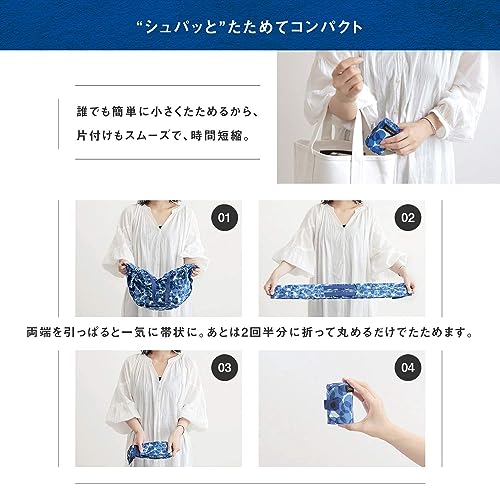 “シュパッと”たためてコンパクト

誰でも簡単に小さくたためるから、
片付けもスムーズで、時間短縮。

01

02

両端を引っぱると一気に帯状に。あとは2回半分に折って丸めるだけでたためます。

03

04