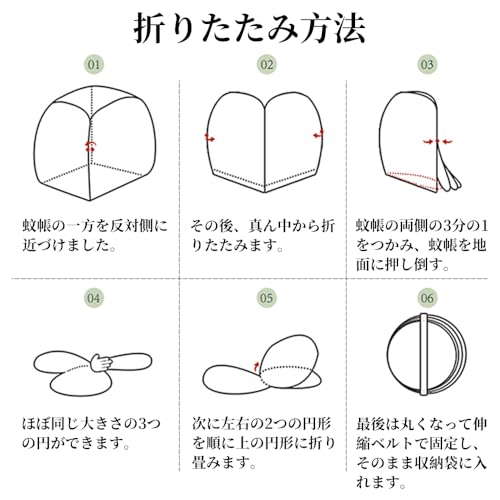 折りたたみ方法

01

蚊帳の一方を反対側に近づけました。

02

その後、真ん中から折りたたみます。

03

蚊帳の両側の3分の1をつかみ、蚊帳を地面に押し倒す。

04

ほぼ同じ大きさの3つの円ができます。

05

次に左右の2つの円形を順に上の円形に折り畳みます。

06

最後は丸くなって伸縮ベルトで固定し、そのまま収納袋に入れます。